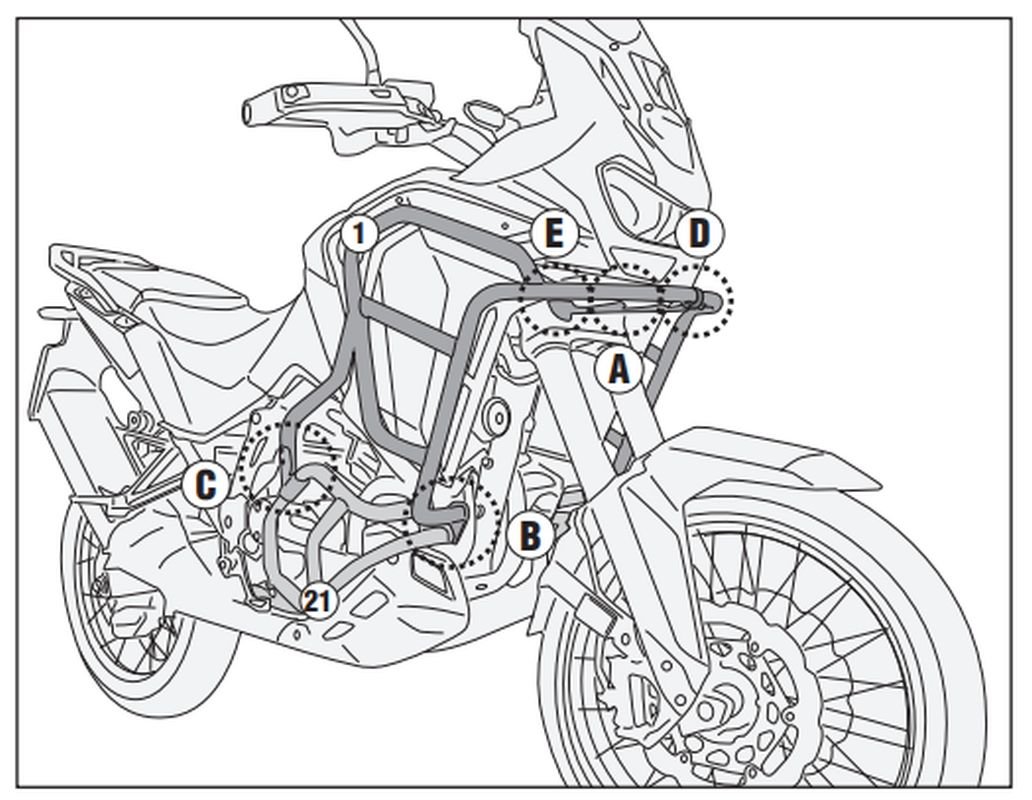 1
E
D
A
C
B
21